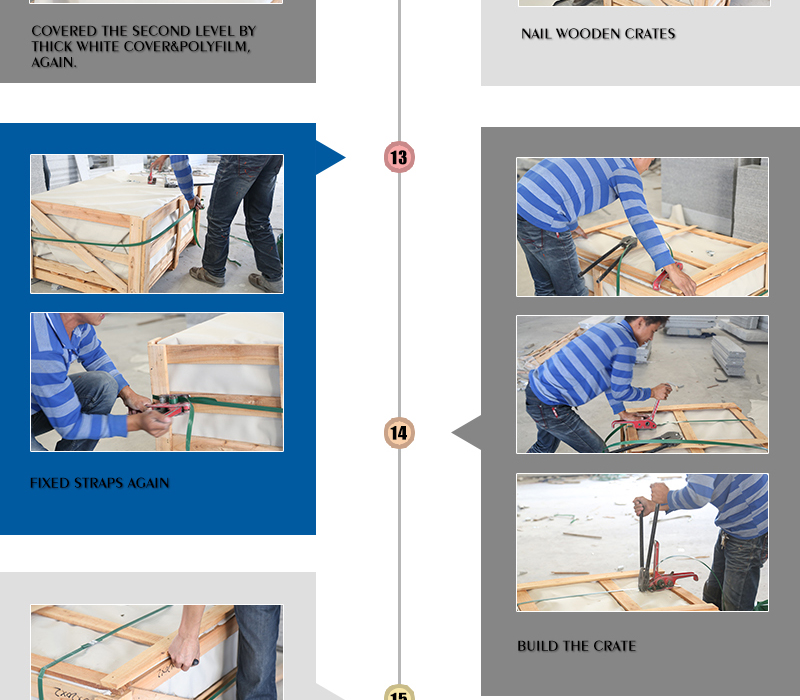 COVERED THE SECOND LEVEL BY THICK WHITE COVER&POLYFILM, AGAIN.

NAIL WOODEN CRATES

13

FIXED STRAPS AGAIN

14

BUILD THE CRATE

15